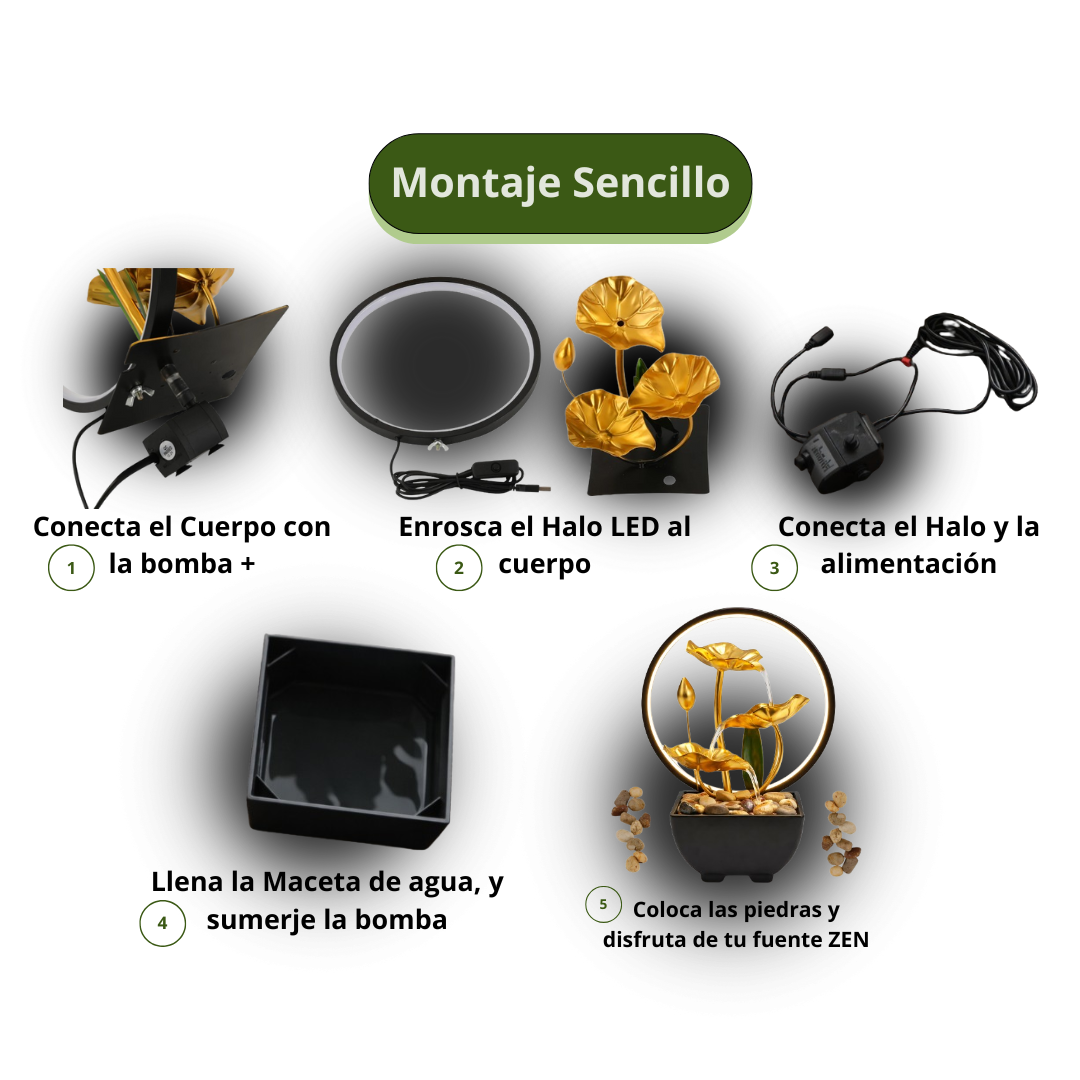 Montaje Sencillo

1 Conecta el Cuerpo con la bomba +

2 Enrosca el Halo LED al cuerpo

3 Conecta el Halo y la alimentación

4 Llena la Maceta de agua, y sumerje la bomba

5 Coloca las piedras y disfruta de tu fuente ZEN